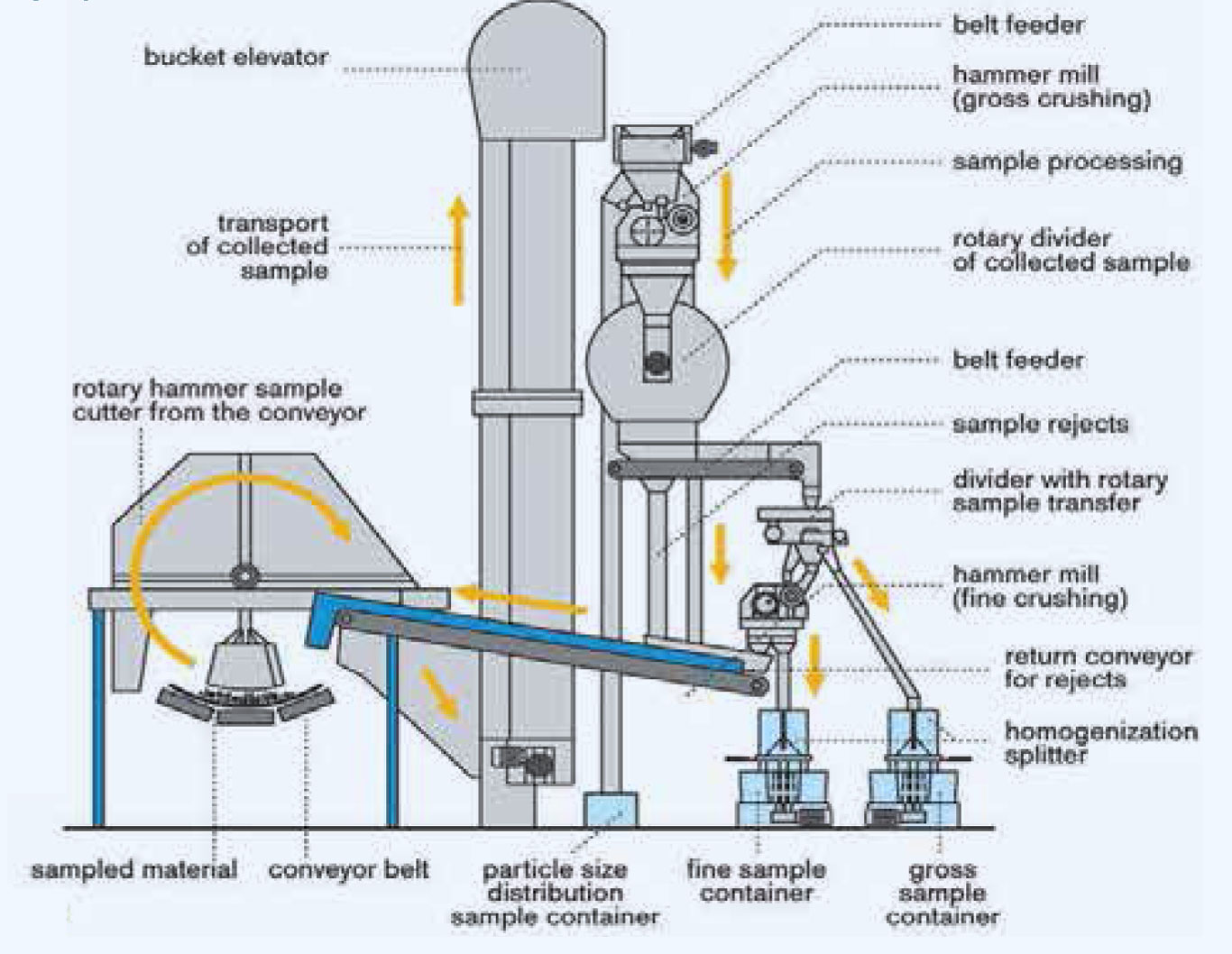 bucket elevator

transport of collected sample

rotary hammer sample cutter from the conveyor

belt feeder

hammer mill (gross crushing)

sample processing

rotary divider of collected sample

belt feeder

sample rejects

divider with rotary sample transfer

hammer mill (fine crushing)

return conveyor for rejects

homogenization splitter

sampled material

conveyor belt

particle size distribution sample container

fine sample container

gross sample container